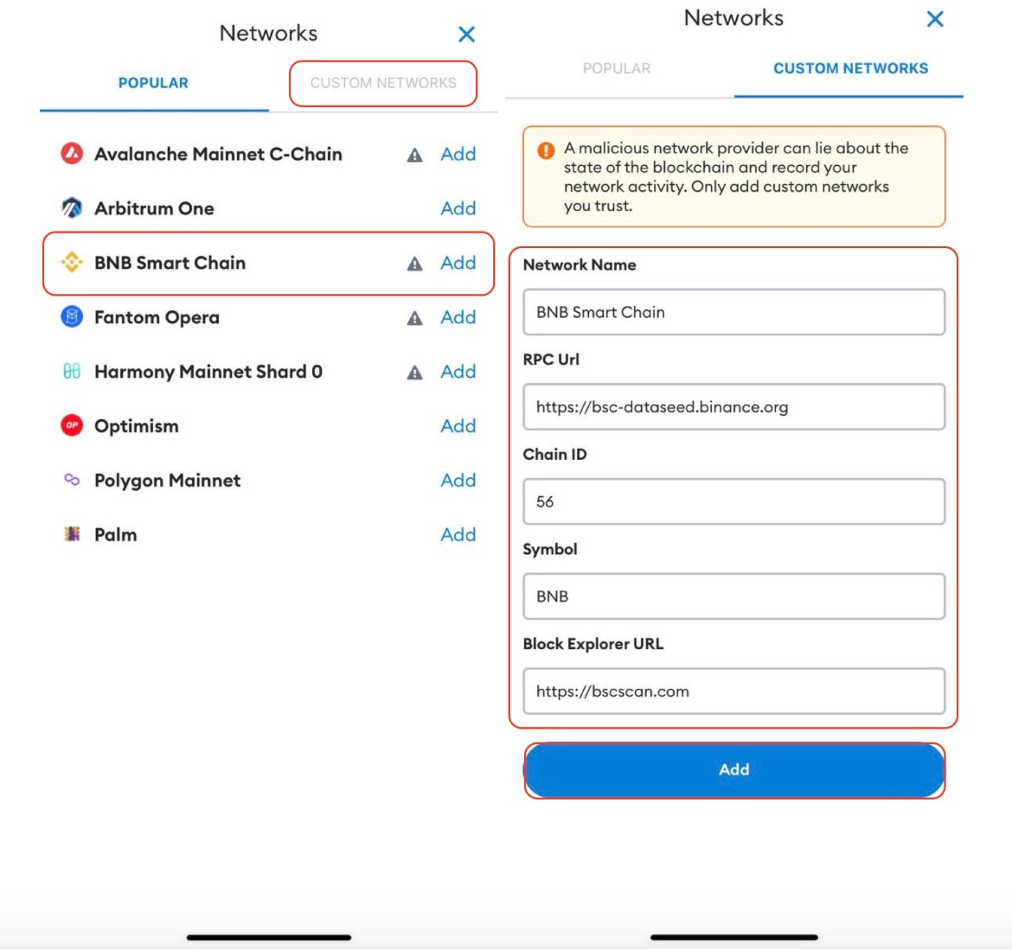 Networks

POPULAR

CUSTOM NETWORKS

Avalanche Mainnet C-Chain Add

Arbitrum One Add

BNB Smart Chain Add

Fantom Opera Add

Harmony Mainnet Shard 0 Add

OP Optimism Add

Polygon Mainnet Add

Palm Add

Networks

POPULAR

CUSTOM NETWORKS

A malicious network provider can lie about the state of the blockchain and record your network activity. Only add custom networks you trust.

Network Name

BNB Smart Chain

RPC Url

https://bsc-dataseed.binance.org

Chain ID

56

Symbol

BNB

Block Explorer URL

https://bscscan.com

Add